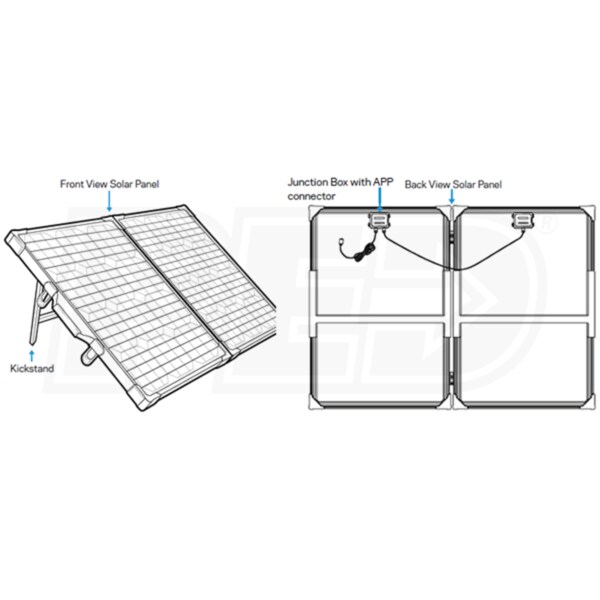 Front View Solar Panel

Kickstand

Junction Box with APP connector

Back View Solar Panel