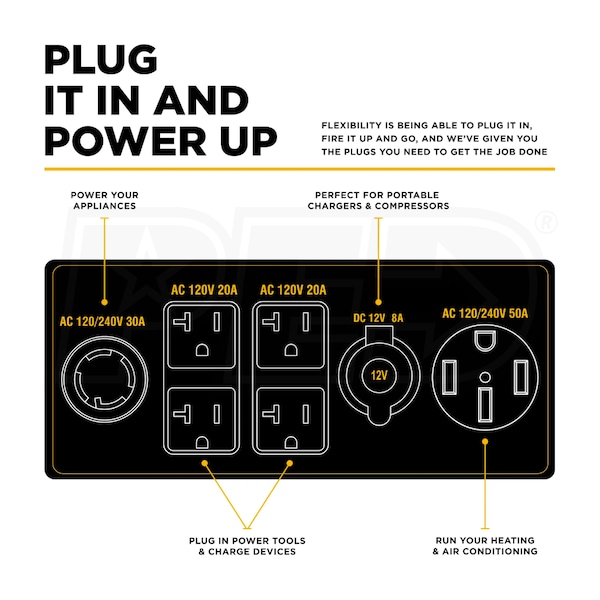 PLUG IT IN AND POWER UP

FLEXIBILITY IS BEING ABLE TO PLUG IT IN, FIRE IT UP AND GO, AND WE'VE GIVEN YOU THE PLUGS YOU NEED TO GET THE JOB DONE

POWER YOUR APPLIANCES

PERFECT FOR PORTABLE CHARGERS & COMPRESSORS

AC 120/240V 30A

AC 120V 20A

AC 120V 20A

DC 12V 8A

12V

AC 120/240V 50A

PLUG IN POWER TOOLS & CHARGE DEVICES

RUN YOUR HEATING & AIR CONDITIONING