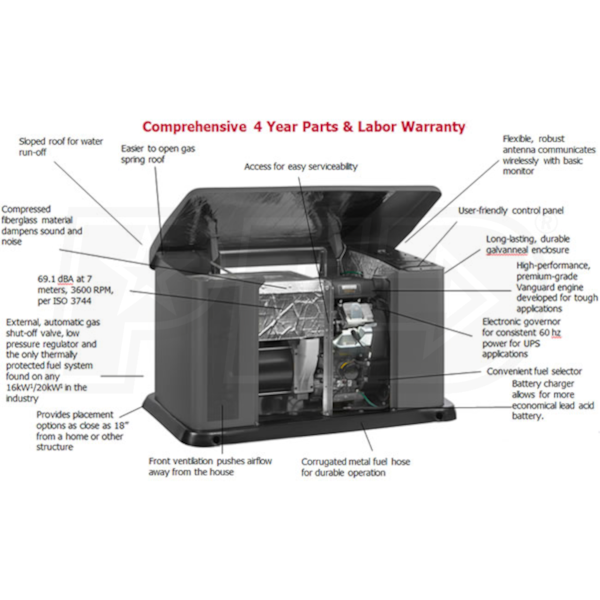 Comprehensive 4 Year Parts & Labor Warranty

Sloped roof for water run-off

Easier to open gas spring roof

Access for easy serviceability

Flexible, robust antenna communicates wirelessly with basic monitor

Compressed fiberglass material dampens sound and noise

User-friendly control panel

Long-lasting, durable galvanneal enclosure

69.1 dBA at 7 meters, 3600 RPM, per ISO 3744

High-performance, premium-grade Vanguard engine developed for tough applications

External, automatic gas shut-off valve, low pressure regulator and the only thermally protected fuel system found on any 16kW¹/20kW² in the industry

Electronic governor for consistent 60 hz power for UPS applications

Convenient fuel selector

Battery charger allows for more economical lead acid battery.

Provides placement options as close as 18" from a home or other structure

Front ventilation pushes airflow away from the house

Corrugated metal fuel hose for durable operation