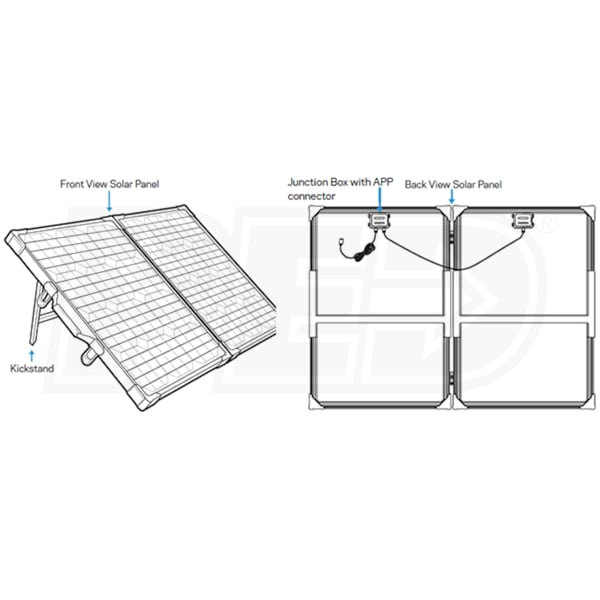 Front View Solar Panel

Kickstand

Junction Box with APP connector

Back View Solar Panel